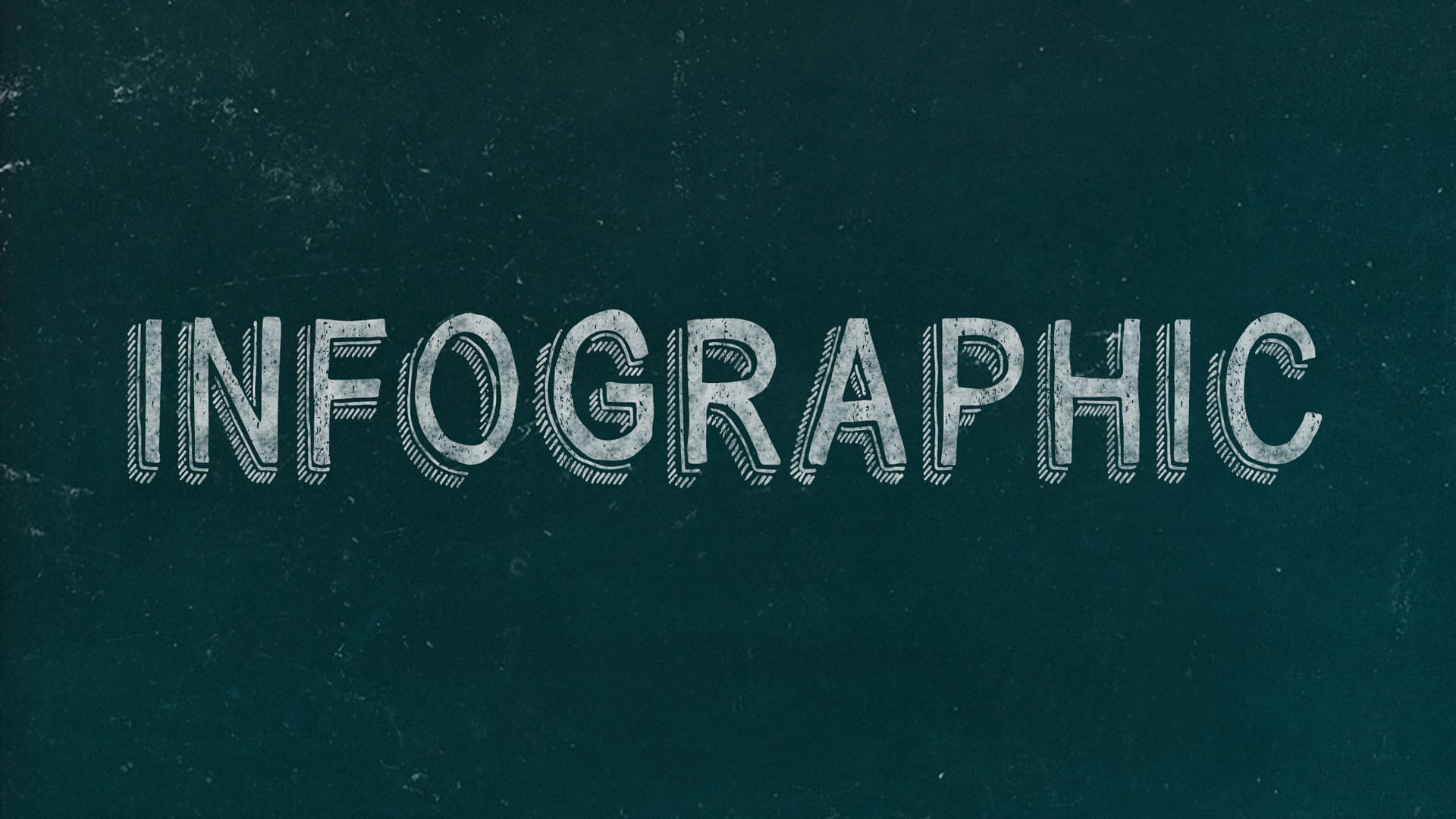 INFOGRAPHIC