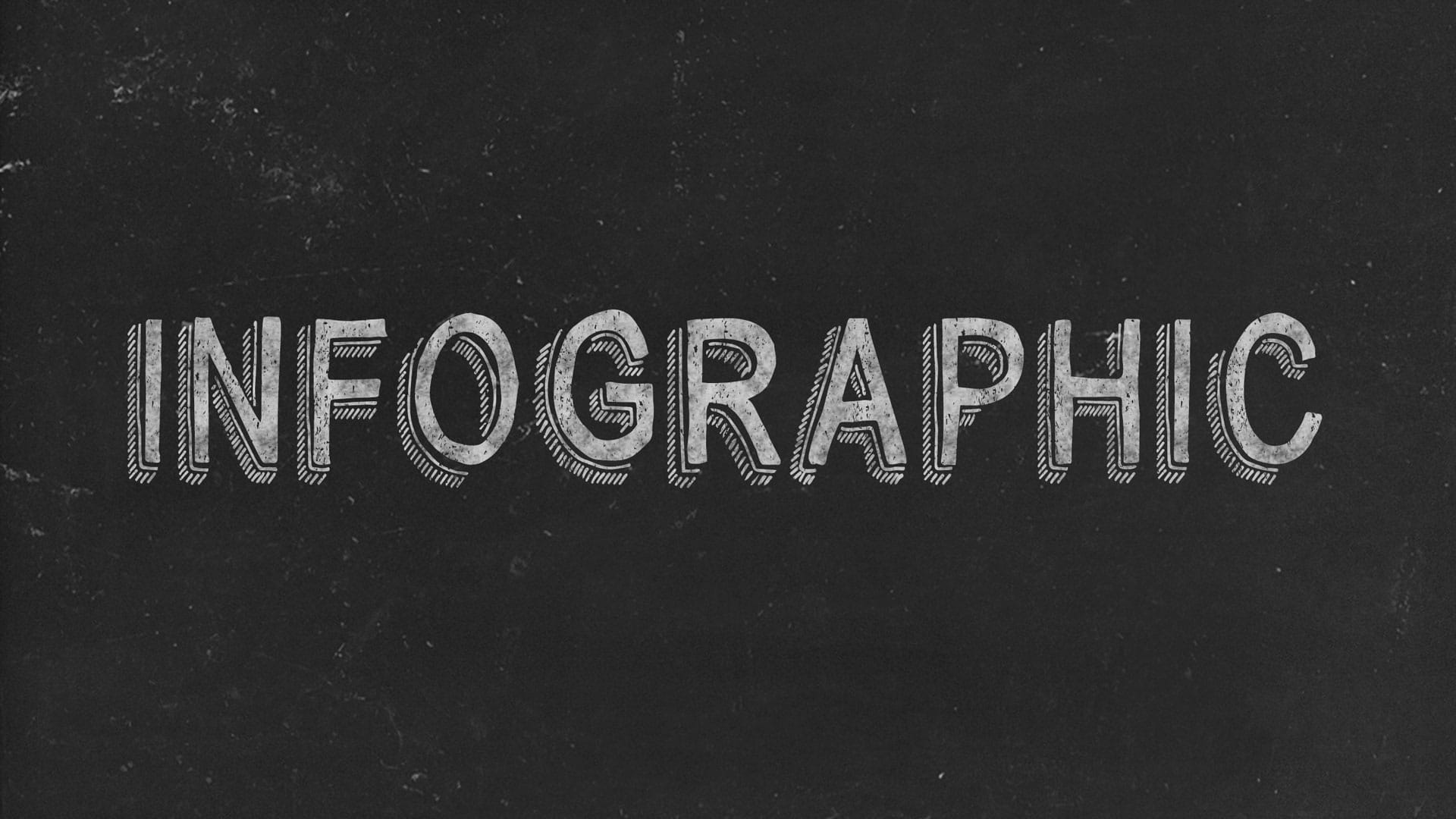 INFOGRAPHIC